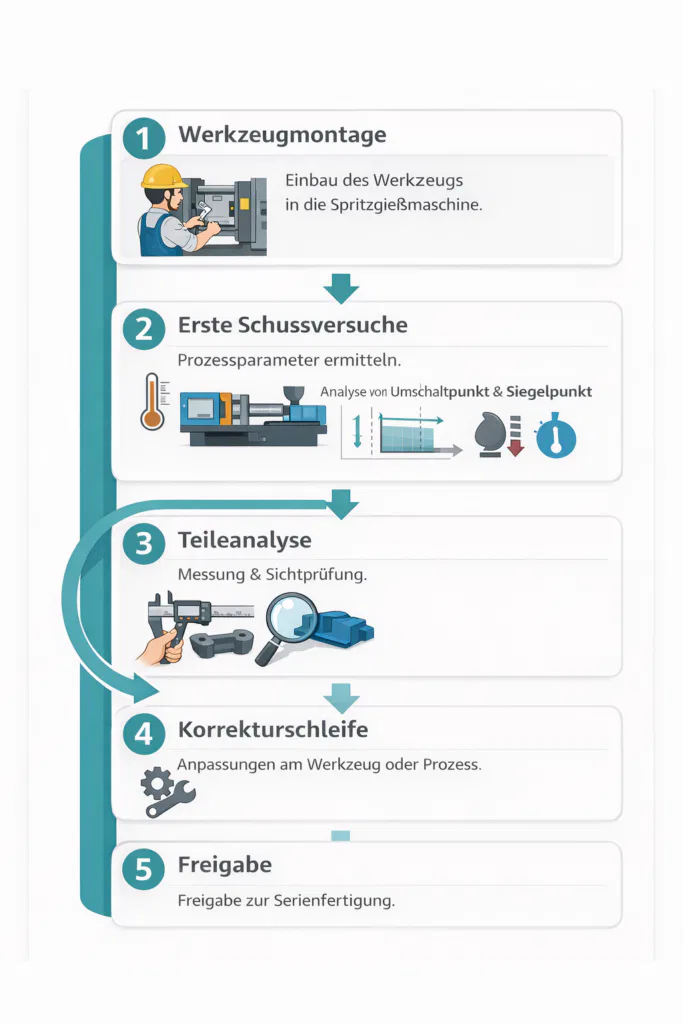 1 Werkzeugmontage

Einbau des Werkzeugs in die Spritzgießmaschine.

2 Erste Schussversuche

Prozessparameter ermitteln.

Analyse von Umschaltpunkt & Siegelpunkt

3 Teileanalyse

Messung & Sichtprüfung.

4 Korrekturschleife

Anpassungen am Werkzeug oder Prozess.

5 Freigabe

Freigabe zur Serienfertigung.